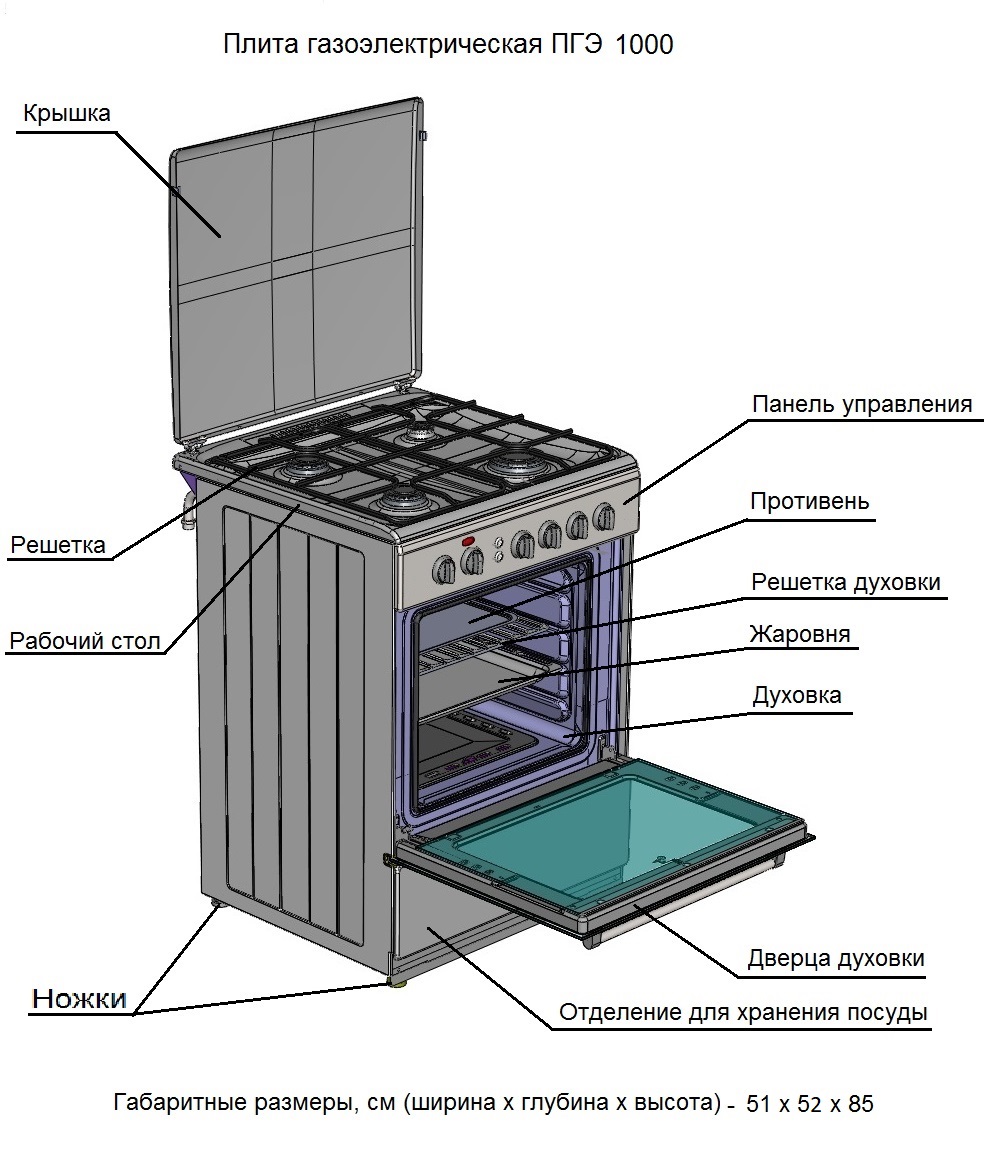 Плита газоэлектрическая ПГЭ 1000

Крышка

Панель управления

Противень

Решетка

Решетка духовки

Рабочий стол

Жаровня

Духовка

Дверца духовки

Ножки

Отделение для хранения посуды

Габаритные размеры, см (ширина х глубина х высота) - 51 х 52 х 85